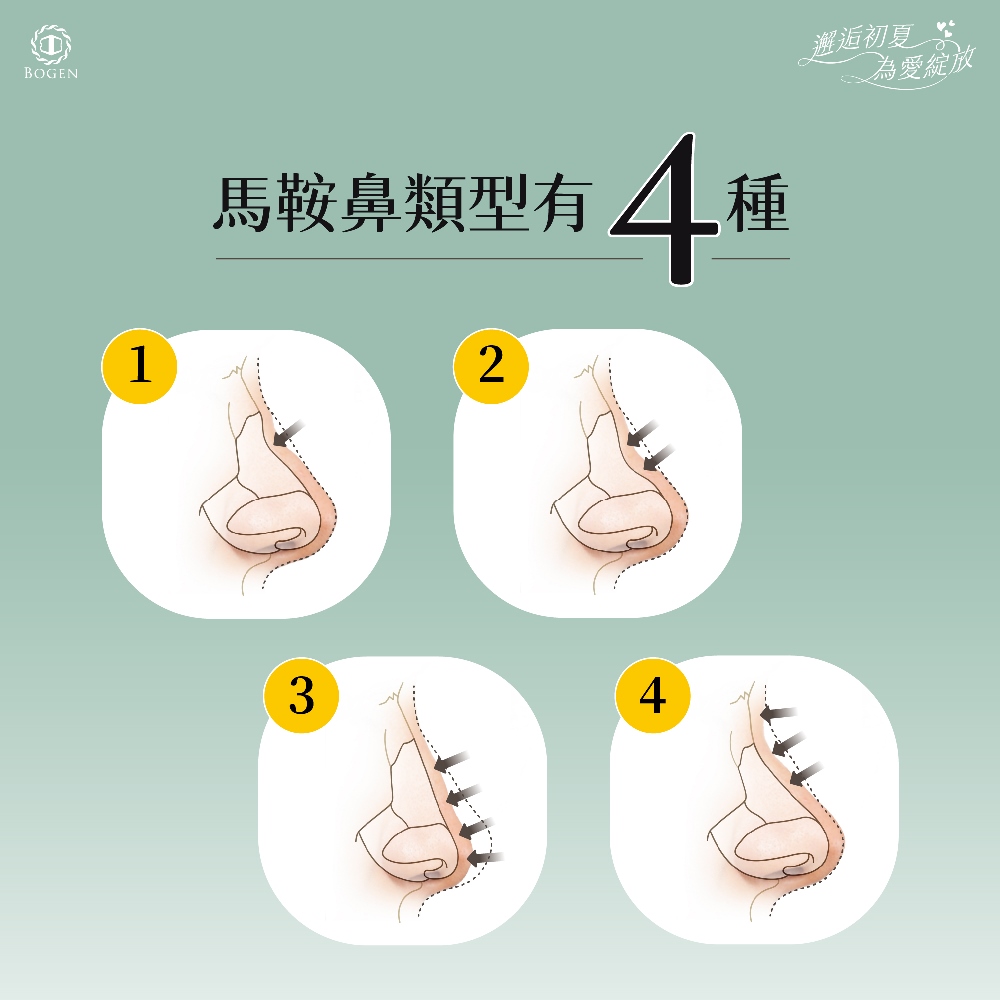 BOGEN

邂逅初夏
為愛綻放

馬鞍鼻類型有 4 種

1

2

3

4